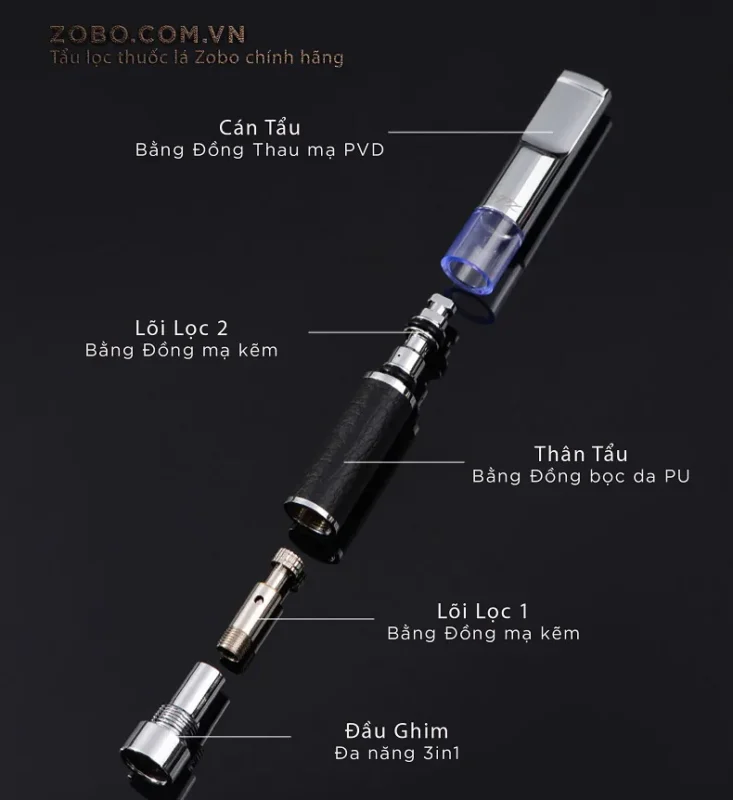 ZOBO.COM.VN
Tẩu lọc thuốc lá Zobo chính hãng

Cán Tẩu
Bằng Đồng Thau mạ PVD

Lõi Lọc 2
Bằng Đồng mạ kẽm

Thân Tẩu
Bằng Đồng bọc da PU

Lõi Lọc 1
Bằng Đồng mạ kẽm

Đầu Ghim
Đa năng 3in1